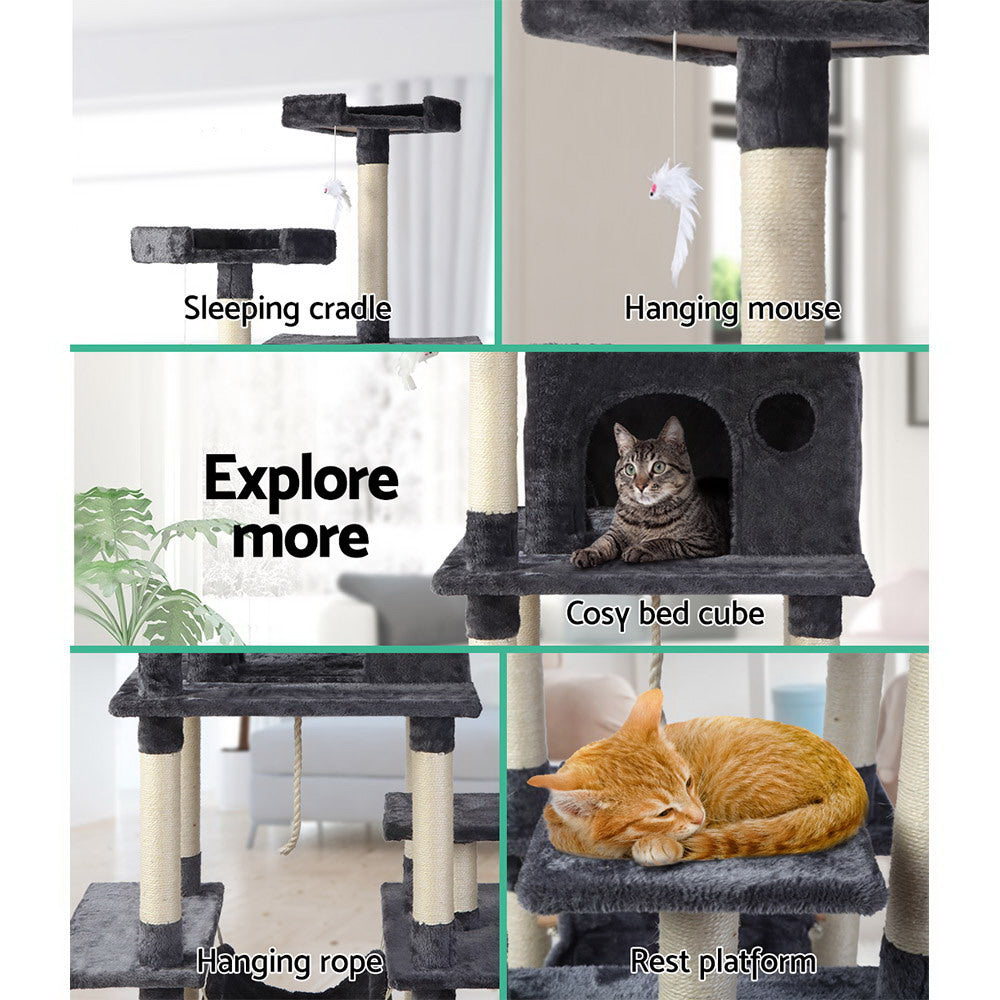 Sleeping cradle

Hanging mouse

Explore more

Cosy bed cube

Hanging rope

Rest platform